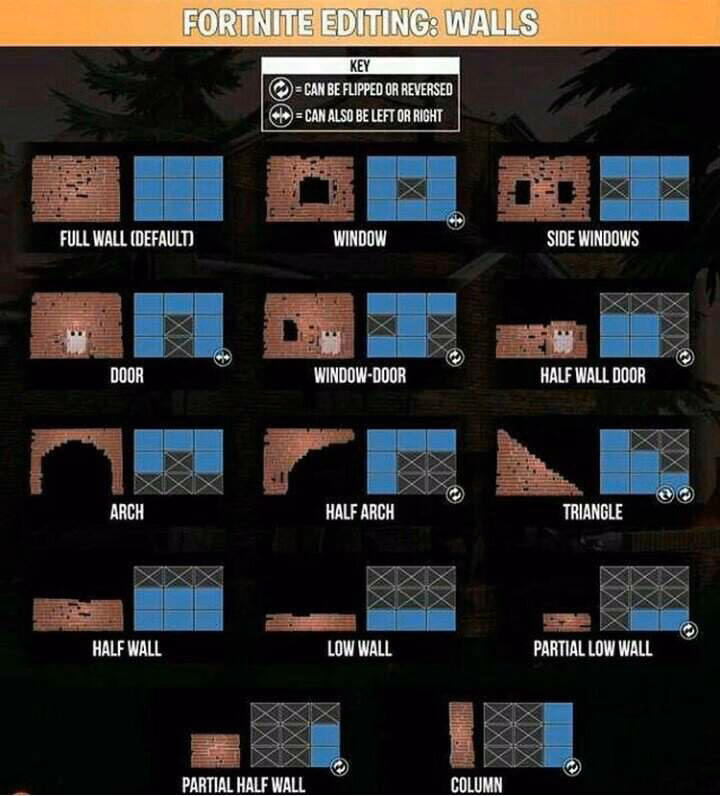 FORTNITE EDITING: WALLS

KEY
= CAN BE FLIPPED OR REVERSED
= CAN ALSO BE LEFT OR RIGHT

FULL WALL (DEFAULT)

WINDOW

SIDE WINDOWS

DOOR

WINDOW-DOOR

HALF WALL DOOR

ARCH

HALF ARCH

TRIANGLE

HALF WALL

LOW WALL

PARTIAL LOW WALL

PARTIAL HALF WALL

COLUMN