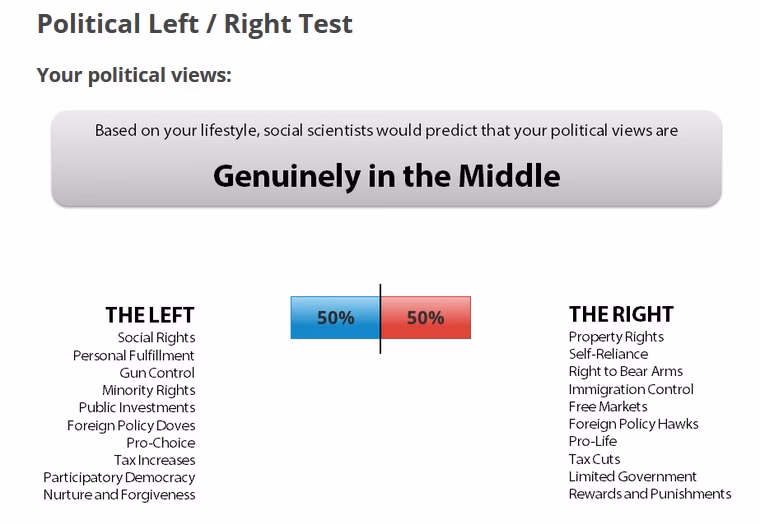 Political Left / Right Test

Your political views:

Based on your lifestyle, social scientists would predict that your political views are

Genuinely in the Middle

THE LEFT
Social Rights
Personal Fulfillment
Gun Control
Minority Rights
Public Investments
Foreign Policy Doves
Pro-Choice
Tax Increases
Participatory Democracy
Nurture and Forgiveness

50%

50%

THE RIGHT
Property Rights
Self-Reliance
Right to Bear Arms
Immigration Control
Free Markets
Foreign Policy Hawks
Pro-Life
Tax Cuts
Limited Government
Rewards and Punishments